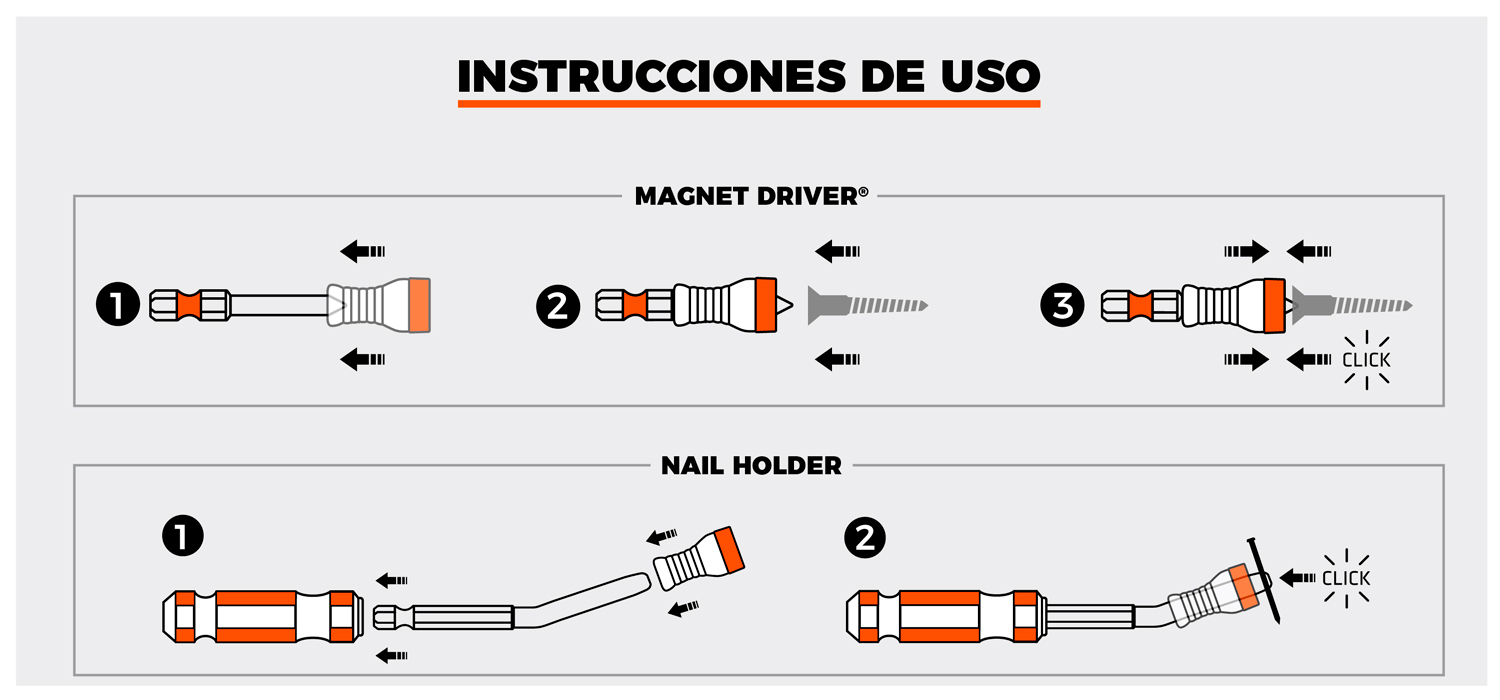 INSTRUCCIONES DE USO

MAGNET DRIVER®

1

2

3

CLICK

NAIL HOLDER

1

2

CLICK